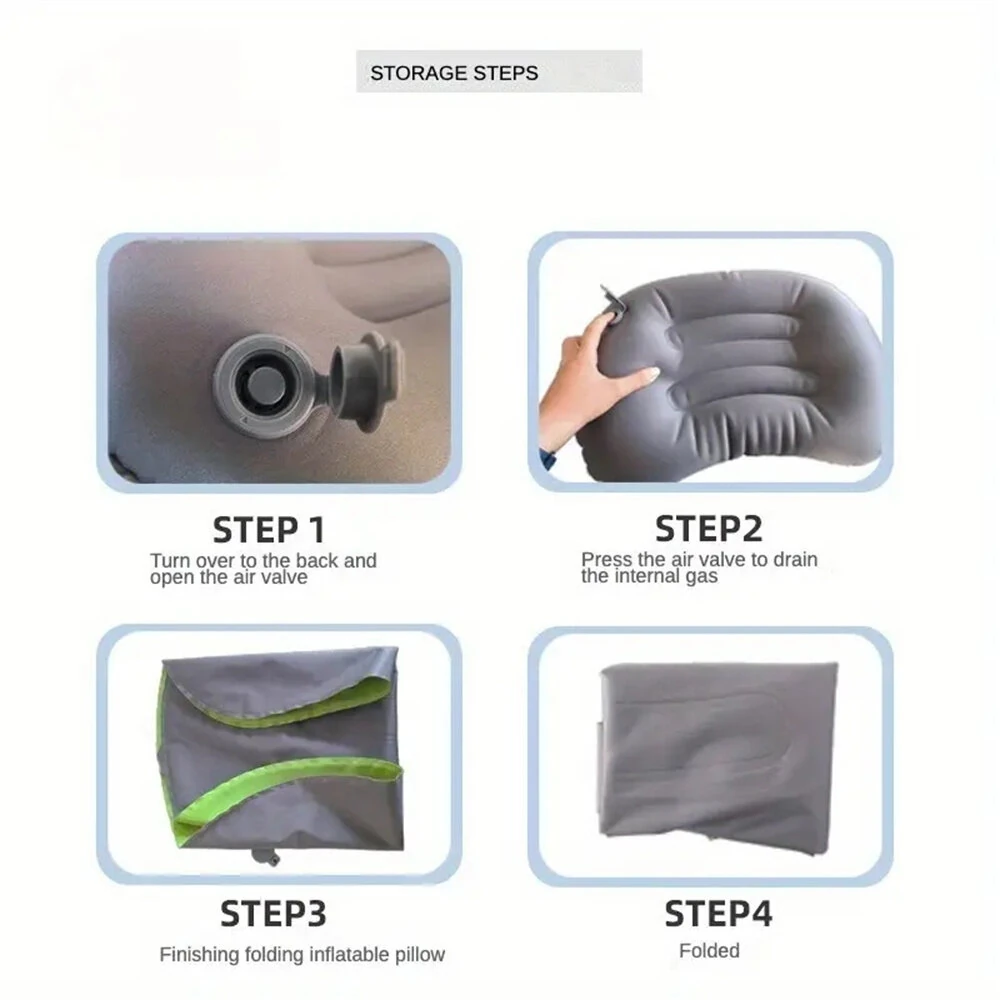 STORAGE STEPS

STEP 1
Turn over to the back and open the air valve

STEP2
Press the air valve to drain the internal gas

STEP3
Finishing folding inflatable pillow

STEP4
Folded